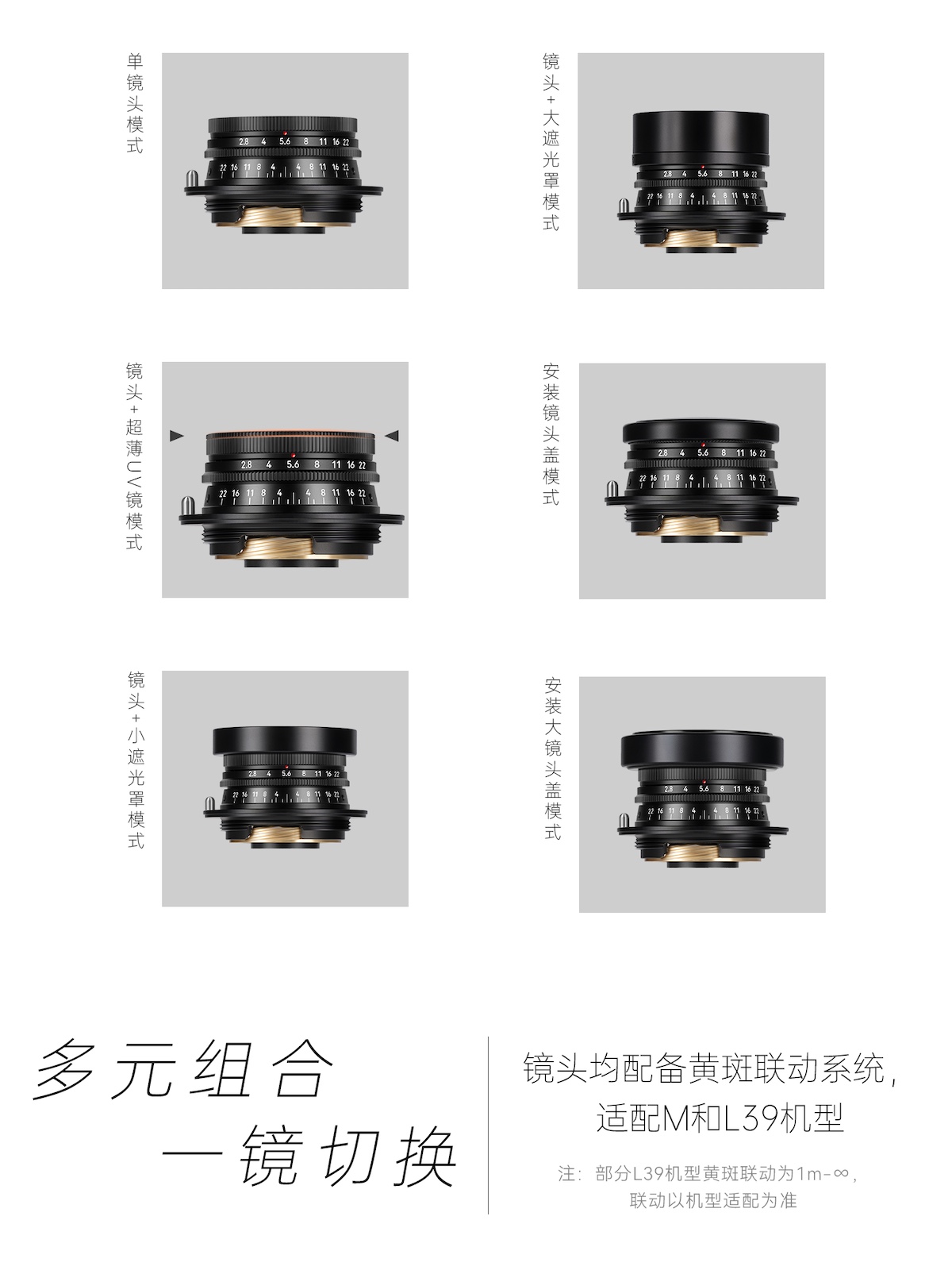 单镜头模式

2.8 4 5.6 8 11 16 22

22 16 11 8 4 4 8 11 16 22

镜头+大遮光罩模式

2.8 4 5.6 8 11 16 22

22 16 11 8 4 4 8 11 16 22

镜头+超薄UV镜模式

2.8 4 5.6 8 11 16 22

22 16 11 8 4 4 8 11 16 22

安装镜头盖模式

2.8 4 5.6 8 11 16 22

22 16 11 8 4 4 8 11 16 22

镜头+小遮光罩模式

2.8 4 5.6 8 11 16 22

22 16 11 8 4 4 8 11 16 22

安装大镜头盖模式

2.8 4 5.6 8 11 16 22

22 16 11 8 4 4 8 11 16 22

多元组合
一镜切换

镜头均配备黄斑联动系统，
适配M和L39机型

注：部分L39机型黄斑联动为1m-∞，
联动以机型适配为准